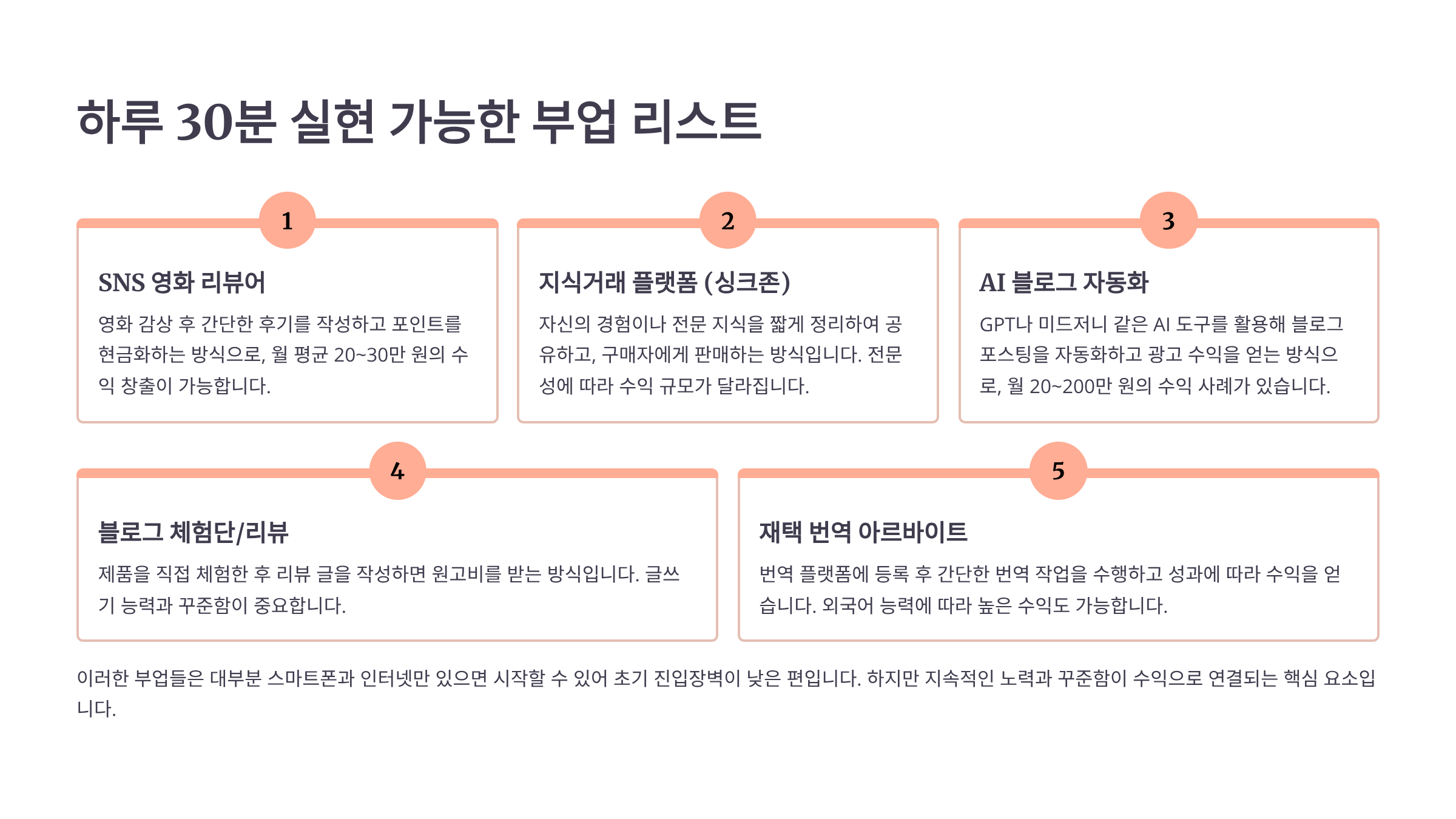 하루 30분 실현 가능한 부업 리스트

1

SNS 영화 리뷰어

영화 감상 후 간단한 후기를 작성하고 포인트를 현금화하는 방식으로, 월 평균 20~30만 원의 수익 창출이 가능합니다.

2

지식거래 플랫폼 (싱크존)

자신의 경험이나 전문 지식을 짧게 정리하여 공유하고, 구매자에게 판매하는 방식입니다. 전문성에 따라 수익 규모가 달라집니다.

3

AI 블로그 자동화

GPT나 미드저니 같은 AI 도구를 활용해 블로그 포스팅을 자동화하고 광고 수익을 얻는 방식으로, 월 20~200만 원의 수익 사례가 있습니다.

4

블로그 체험단/리뷰

제품을 직접 체험한 후 리뷰 글을 작성하면 원고비를 받는 방식입니다. 글쓰기 능력과 꾸준함이 중요합니다.

5

재택 번역 아르바이트

번역 플랫폼에 등록 후 간단한 번역 작업을 수행하고 성과에 따라 수익을 얻습니다. 외국어 능력에 따라 높은 수익도 가능합니다.

이러한 부업들은 대부분 스마트폰과 인터넷만 있으면 시작할 수 있어 초기 진입장벽이 낮은 편입니다. 하지만 지속적인 노력과 꾸준함이 수익으로 연결되는 핵심 요소입니다.